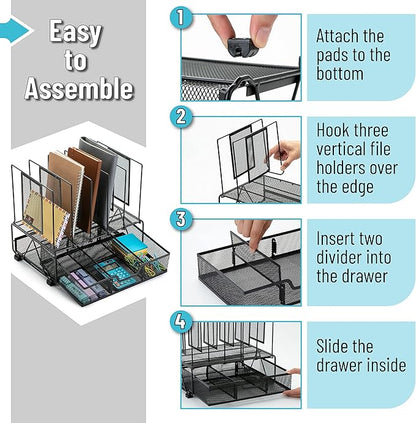 Easy to Assemble

1

Attach the pads to the bottom

2

Hook three vertical file holders over the edge

3

Insert two divider into the drawer

4

Slide the drawer inside