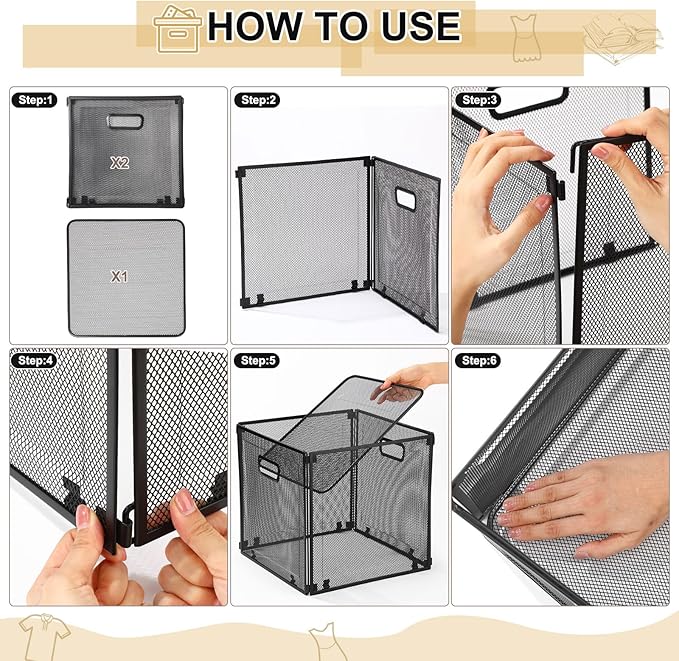 HOW TO USE

Step:1

X2

X1

Step:2

Step:3

Step:4

Step:5

Step:6