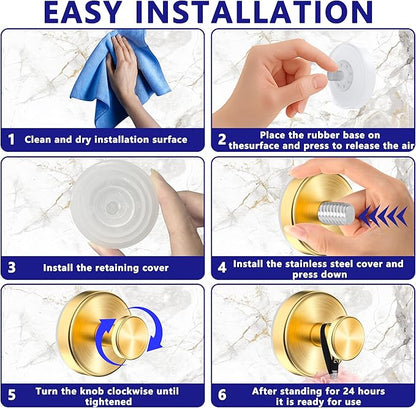 EASY INSTALLATION

1 Clean and dry installation surface

2 Place the rubber base on thesurface and press to release the air

3 Install the retaining cover

4 Install the stainless steel cover and press down

5 Turn the knob clockwise until tightened

6 After standing for 24 hours it is ready for use