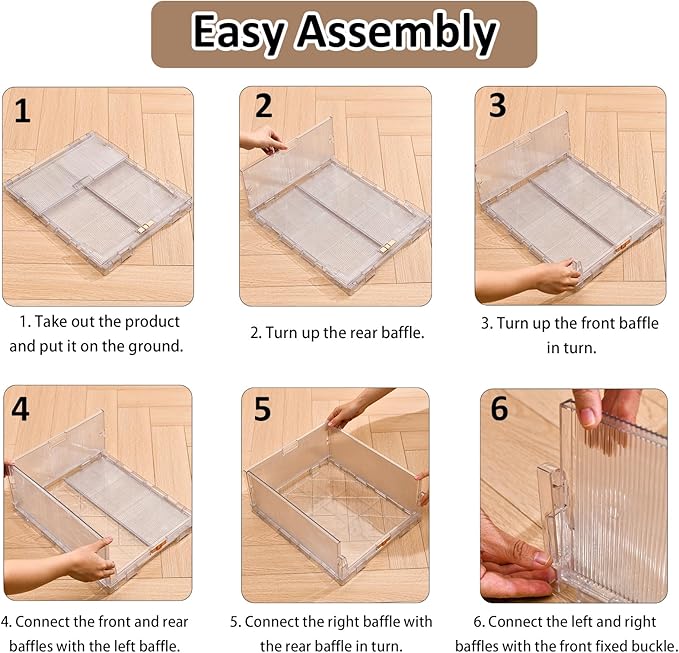 Easy Assembly

1

1. Take out the product and put it on the ground.

2

2. Turn up the rear baffle.

3

3. Turn up the front baffle in turn.

4

4. Connect the front and rear baffles with the left baffle.

5

5. Connect the right baffle with the rear baffle in turn.

6

6. Connect the left and right baffles with the front fixed buckle.