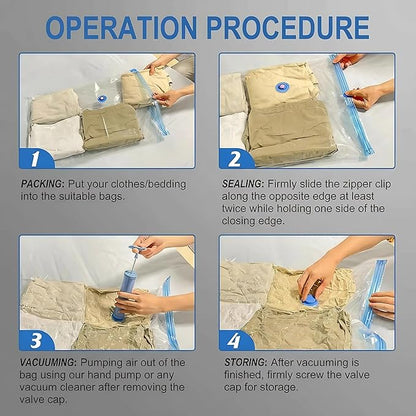 OPERATION PROCEDURE

1

PACKING: Put your clothes/bedding into the suitable bags.

2

SEALING: Firmly slide the zipper clip along the opposite edge at least twice while holding one side of the closing edge.

3

VACUUMING: Pumping air out of the bag using our hand pump or any vacuum cleaner after removing the valve cap.

4

STORING: After vacuuming is finished, firmly screw the valve cap for storage.