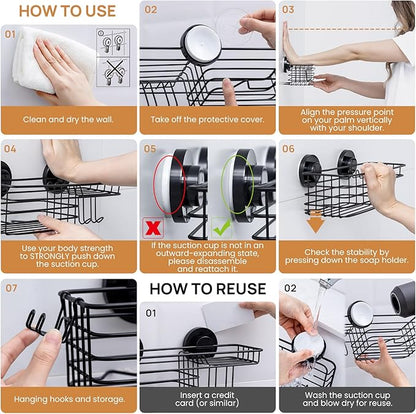 HOW TO USE

01

Clean and dry the wall.

02

Take off the protective cover.

03

Align the pressure point on your palm vertically with your shoulder.

04

Use your body strength to STRONGLY push down the suction cup.

05

If the suction cup is not in an outward-expanding state, please disassemble and reattach it.

06

Check the stability by pressing down the soap holder.

07

Hanging hooks and storage.

HOW TO REUSE

01

Insert a credit card (or similar)

02

Wash the suction cup and blow dry for reuse.