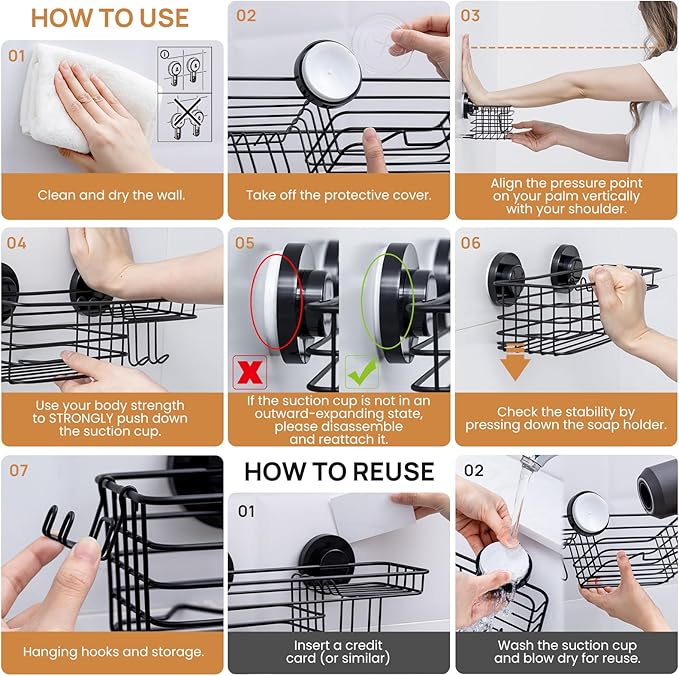 HOW TO USE

01

Clean and dry the wall.

02

Take off the protective cover.

03

Align the pressure point on your palm vertically with your shoulder.

04

Use your body strength to STRONGLY push down the suction cup.

05

If the suction cup is not in an outward-expanding state, please disassemble and reattach it.

06

Check the stability by pressing down the soap holder.

07

Hanging hooks and storage.

HOW TO REUSE

01

Insert a credit card (or similar)

02

Wash the suction cup and blow dry for reuse.