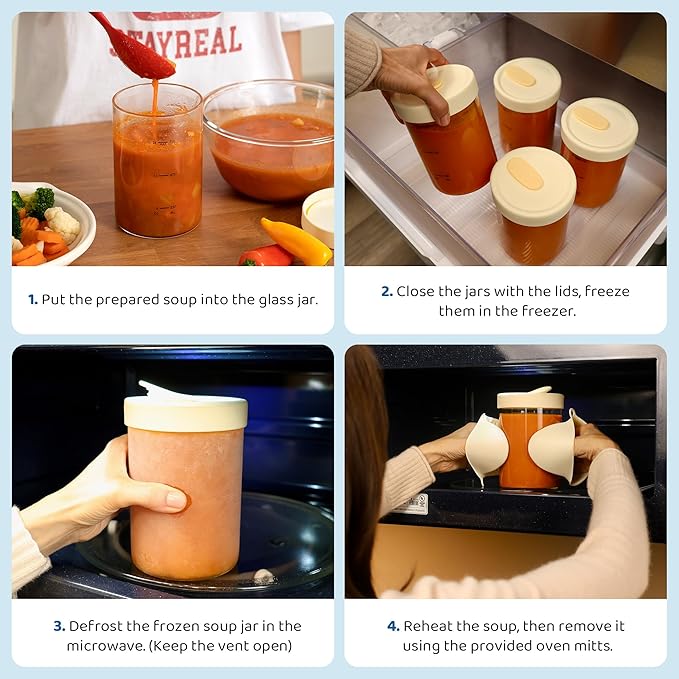 STAYREAL

1. Put the prepared soup into the glass jar.

2. Close the jars with the lids, freeze them in the freezer.

3. Defrost the frozen soup jar in the microwave. (Keep the vent open)

4. Reheat the soup, then remove it using the provided oven mitts.