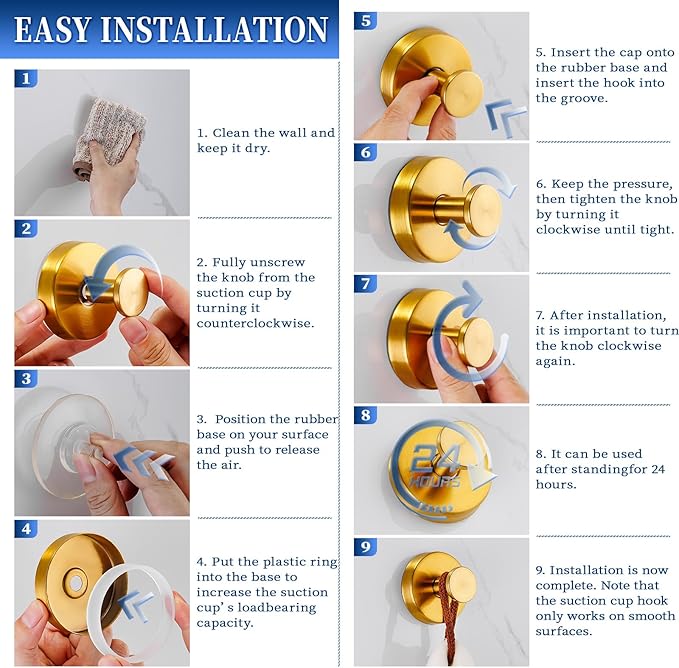 EASY INSTALLATION

1

1. Clean the wall and keep it dry.

2

2. Fully unscrew the knob from the suction cup by turning it counterclockwise.

3

3. Position the rubber base on your surface and push to release the air.

4

4. Put the plastic ring into the base to increase the suction cup's loadbearing capacity.

5

5. Insert the cap onto the rubber base and insert the hook into the groove.

6

6. Keep the pressure, then tighten the knob by turning it clockwise until tight.

7

7. After installation, it is important to turn the knob clockwise again.

8

24 HOURS

8. It can be used after standingfor 24 hours.

9

9. Installation is now complete. Note that the suction cup hook only works on smooth surfaces.