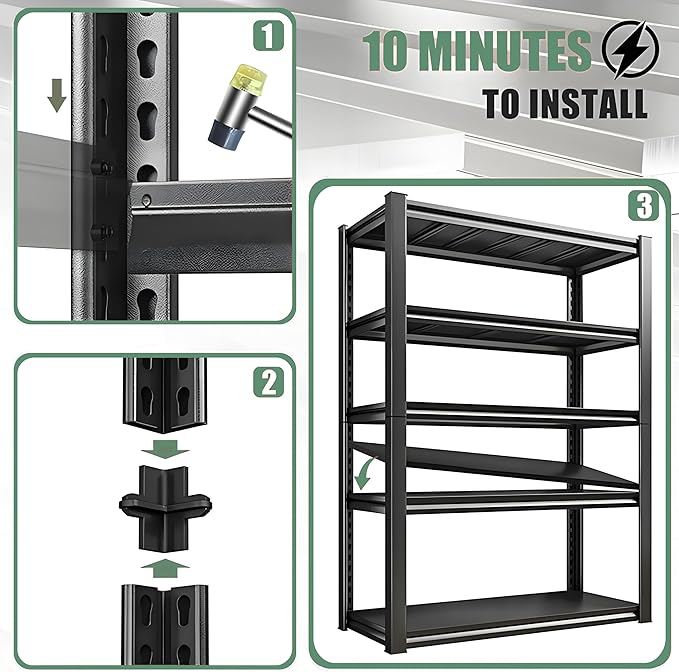 1

10 MINUTES

TO INSTALL

3

2