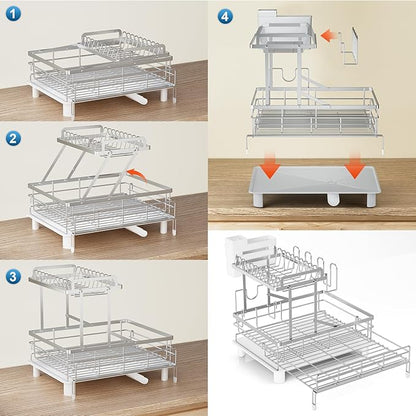 1

2

3

4