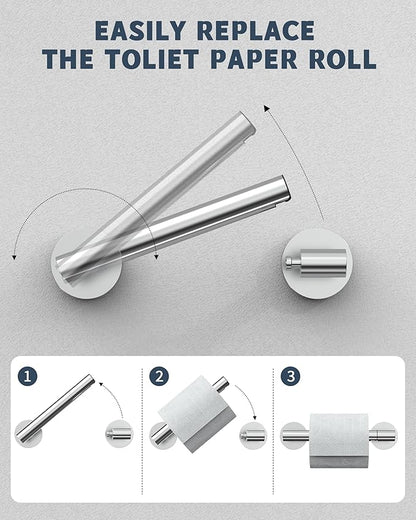 EASILY REPLACE
THE TOLIET PAPER ROLL

1

2

3