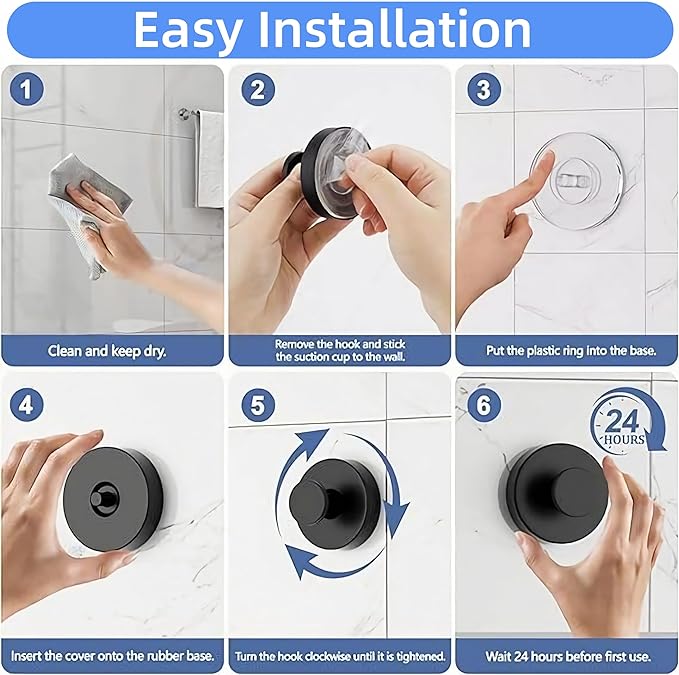 Easy Installation

1
Clean and keep dry.

2
Remove the hook and stick the suction cup to the wall.

3
Put the plastic ring into the base.

4
Insert the cover onto the rubber base.

5
Turn the hook clockwise until it is tightened.

6
24 HOURS
Wait 24 hours before first use.