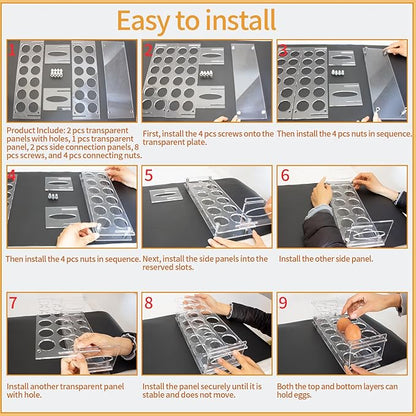 Easy to install

1

Product Include: 2 pcs transparent panels with holes, 1 pcs transparent panel, 2 pcs side connection panels, 8 pcs screws, and 4 pcs connecting nuts.

2

First, install the 4 pcs screws onto the transparent plate.

3

Then install the 4 pcs nuts in sequence.

4

Then install the 4 pcs nuts in sequence.

5

Next, install the side panels into the reserved slots.

6

Install the other side panel.

7

Install another transparent panel with hole.

8

Install the panel securely until it is stable and does not move.

9

Both the top and bottom layers can hold eggs.