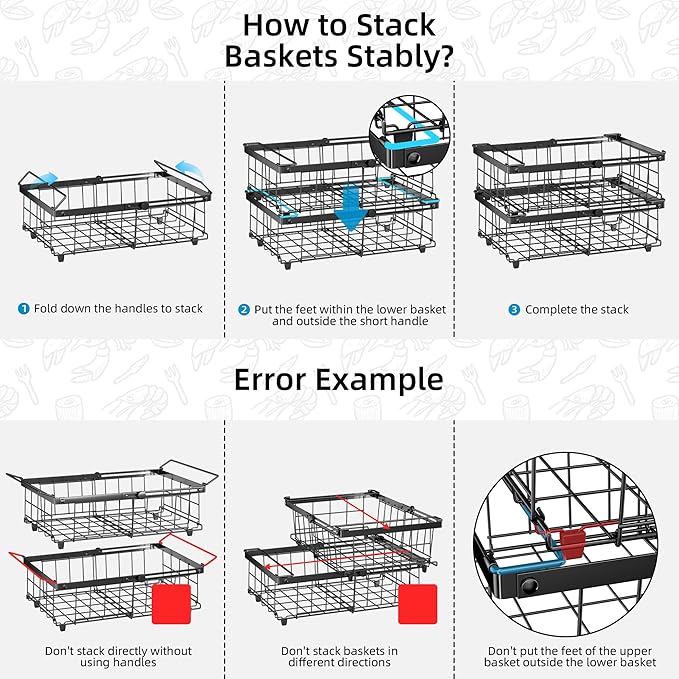 How to Stack Baskets Stably?

1 Fold down the handles to stack

2 Put the feet within the lower basket and outside the short handle

3 Complete the stack

Error Example

Don't stack directly without using handles

Don't stack baskets in different directions

Don't put the feet of the upper basket outside the lower basket