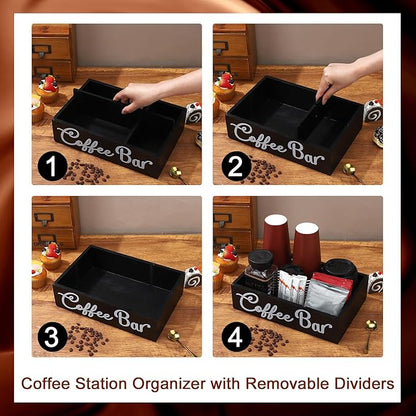 Coffee Bar
1

Coffee Bar
2

Coffee Bar
3

Coffee Bar
4

Coffee Station Organizer with Removable Dividers