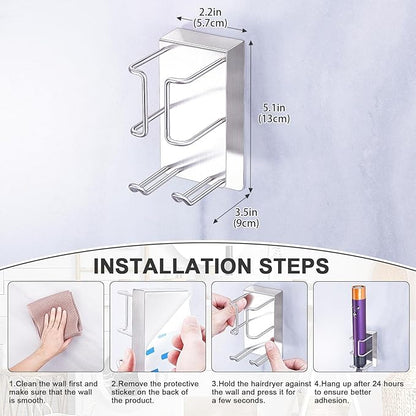 2.2in
(5.7cm)

5.1in
(13cm)

3.5in
(9cm)

INSTALLATION STEPS

1.Clean the wall first and make sure that the wall is smooth.

2.Remove the protective sticker on the back of the product.

3.Hold the hairdryer against the wall and press it for a few seconds.

4.Hang up after 24 hours to ensure better adhesion.