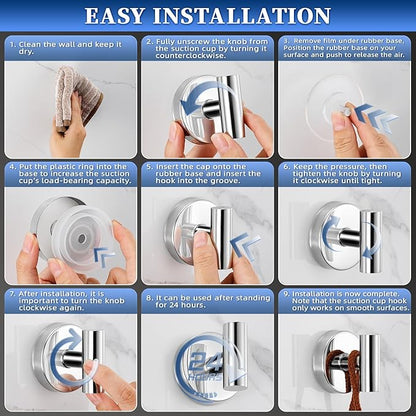 EASY INSTALLATION

1. Clean the wall and keep it dry.

2. Fully unscrew the knob from the suction cup by turning it counterclockwise.

3. Remove film under rubber base, Position the rubber base on your surface and push to release the air.

4. Put the plastic ring into the base to increase the suction cup's load-bearing capacity.

5. Insert the cap onto the rubber base and insert the hook into the groove.

6. Keep the pressure, then tighten the knob by turning it clockwise until tight.

7. After installation, it is important to turn the knob clockwise again.

8. It can be used after standing for 24 hours.

24 HOURS

9. Installation is now complete. Note that the suction cup hook only works on smooth surfaces.