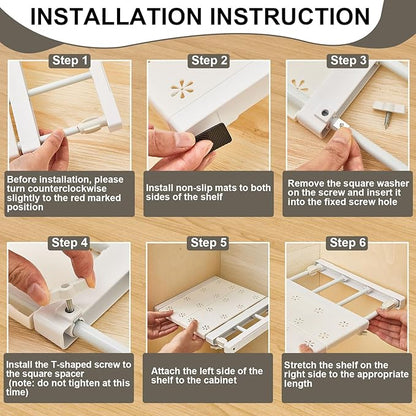 INSTALLATION INSTRUCTION

Step 1

Before installation, please turn counterclockwise slightly to the red marked position

Step 2

Install non-slip mats to both sides of the shelf

Step 3

Remove the square washer on the screw and insert it into the fixed screw hole

Step 4

Install the T-shaped screw to the square spacer (note: do not tighten at this time)

Step 5

Attach the left side of the shelf to the cabinet

Step 6

Stretch the shelf on the right side to the appropriate length