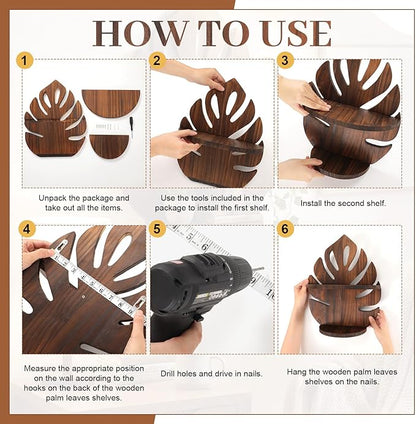 HOW TO USE

1

Unpack the package and take out all the items.

2

Use the tools included in the package to install the first shelf.

3

Install the second shelf.

4

Measure the appropriate position on the wall according to the hooks on the back of the wooden palm leaves shelves.

5

Drill holes and drive in nails.

6

Hang the wooden palm leaves shelves on the nails.