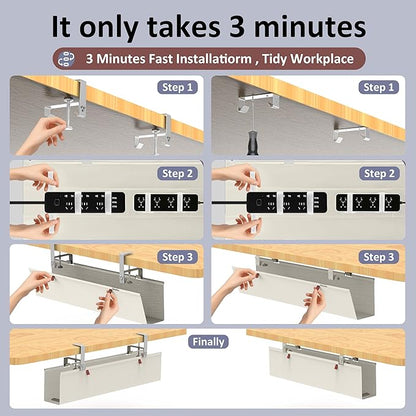 It only takes 3 minutes

3 Minutes Fast Installatiorm , Tidy Workplace

Step 1

Step 1

Step 2

Step 2

Step 3

Step 3

Finally