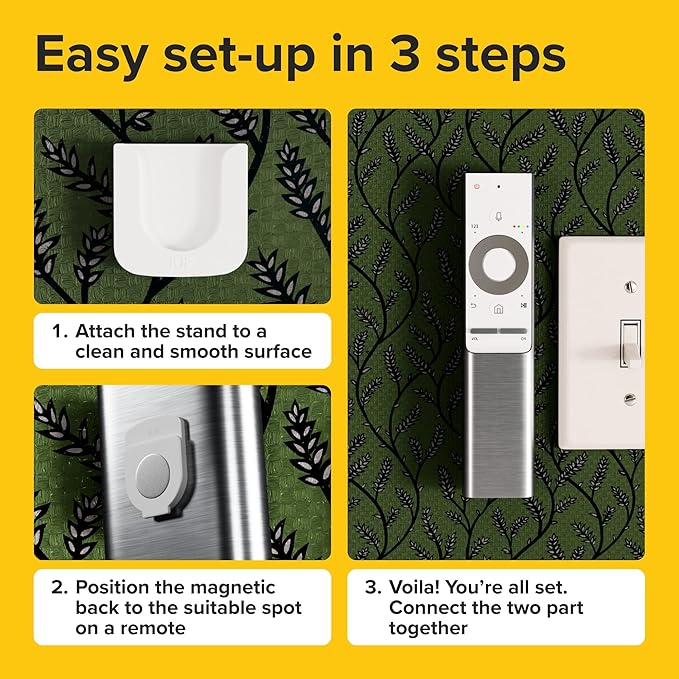 Easy set-up in 3 steps

1. Attach the stand to a clean and smooth surface

2. Position the magnetic back to the suitable spot on a remote

123

VOL

CH

3. Voila! You're all set. Connect the two part together