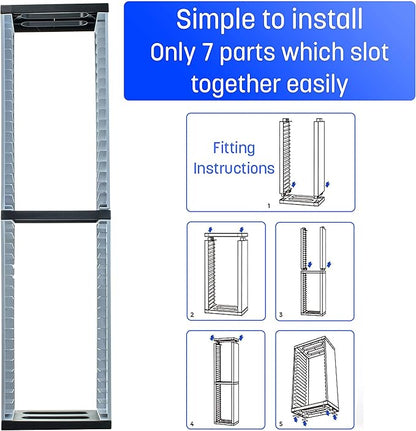 Simple to install
Only 7 parts which slot together easily

Fitting Instructions

1

2

3

4

5