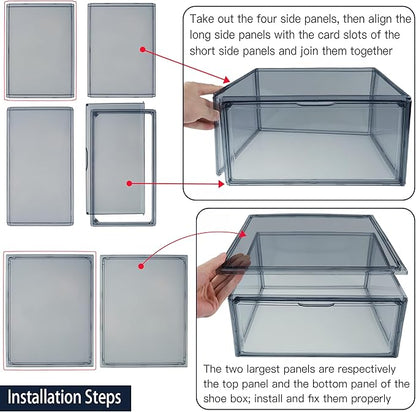 Take out the four side panels, then align the long side panels with the card slots of the short side panels and join them together

The two largest panels are respectively the top panel and the bottom panel of the shoe box; install and fix them properly

Installation Steps