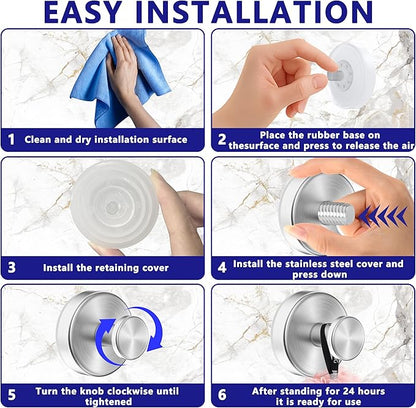 EASY INSTALLATION

1 Clean and dry installation surface

2 Place the rubber base on thesurface and press to release the air

3 Install the retaining cover

4 Install the stainless steel cover and press down

5 Turn the knob clockwise until tightened

6 After standing for 24 hours it is ready for use