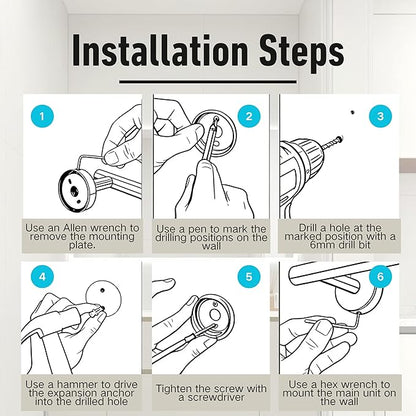 Installation Steps

1

Use an Allen wrench to remove the mounting plate.

2

Use a pen to mark the drilling positions on the wall

3

Drill a hole at the marked position with a 6mm drill bit

4

Use a hammer to drive the expansion anchor into the drilled hole

5

Tighten the screw with a screwdriver

6

Use a hex wrench to mount the main unit on the wall