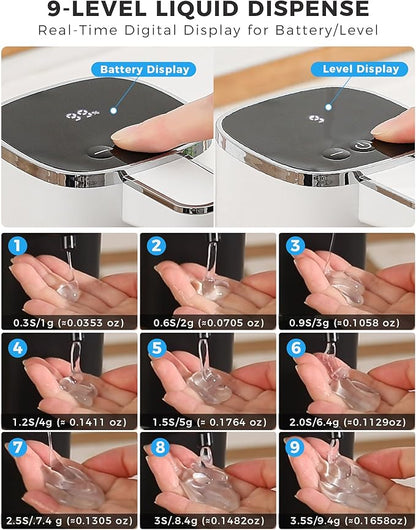 9-LEVEL LIQUID DISPENSE
Real-Time Digital Display for Battery/Level

Battery Display

Level Display

1
0.3S/1g (≈0.0353 oz)

2
0.6S/2g (≈0.0705 oz)

3
0.9S/3g (≈0.1058 oz)

4
1.2S/4g (≈ 0.1411 oz)

5
1.5S/5g (≈ 0.1764 oz)

6
2.0S/6.4g (≈0.1129oz)

7
2.5S/.7.4 g (≈0.1305 oz)

8
3S/.8.4g (≈0.1482oz)

9
3.5S/9.4g (≈0.1658oz)