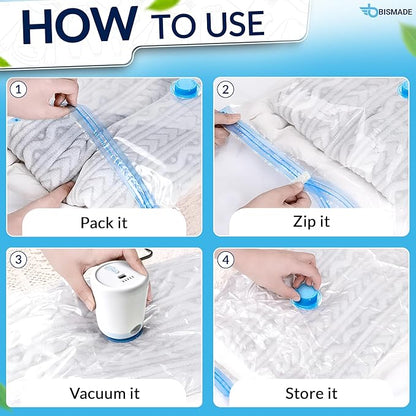 HOW TO USE

BISMADE

1
Pack it

2
Zip it

3
Vacuum it

4
Store it