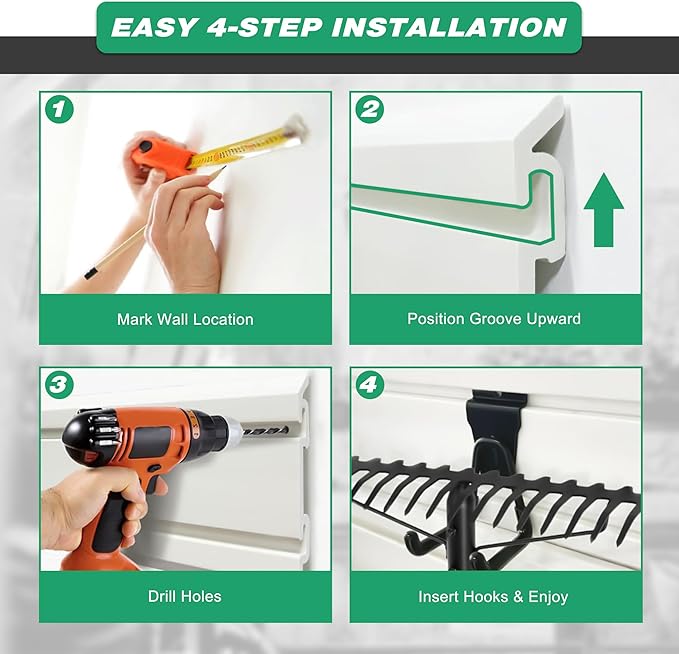 EASY 4-STEP INSTALLATION

1

Mark Wall Location

2

Position Groove Upward

3

Drill Holes

4

Insert Hooks & Enjoy