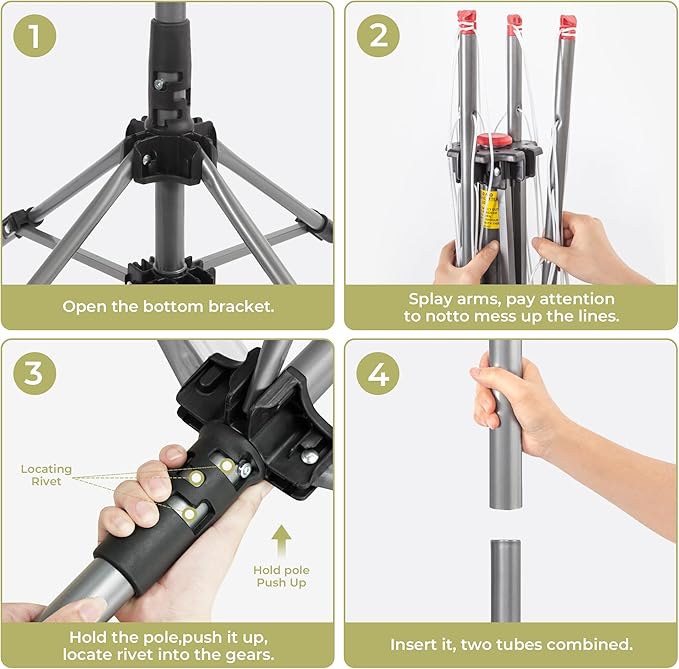 1

Open the bottom bracket.

2

Splay arms, pay attention to notto mess up the lines.

3

Locating Rivet

Hold pole Push Up

Hold the pole,push it up, locate rivet into the gears.

4

Insert it, two tubes combined.