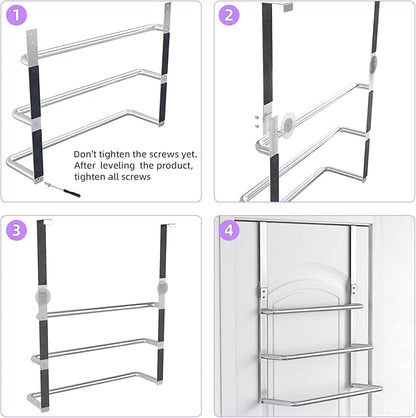 1

Don't tighten the screws yet. After leveling the product, tighten all screws

2

3

4