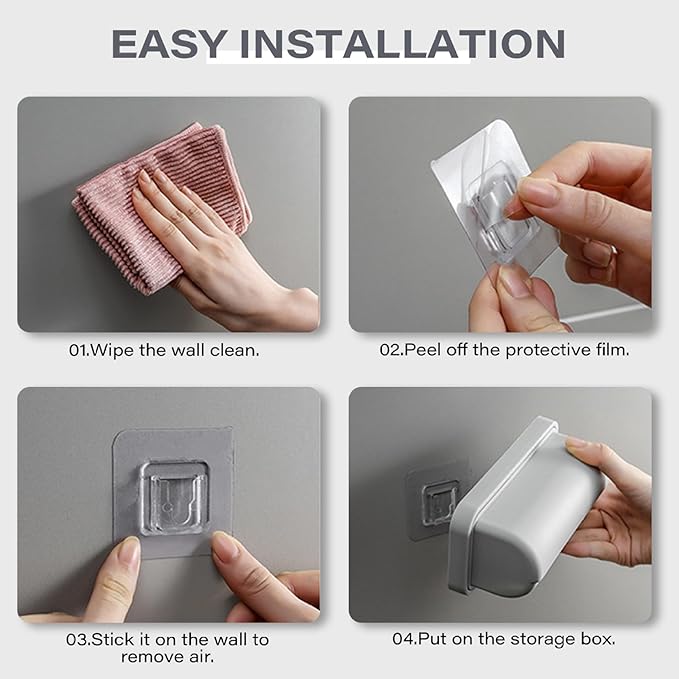 EASY INSTALLATION

01.Wipe the wall clean.

02.Peel off the protective film.

03.Stick it on the wall to remove air.

04.Put on the storage box.