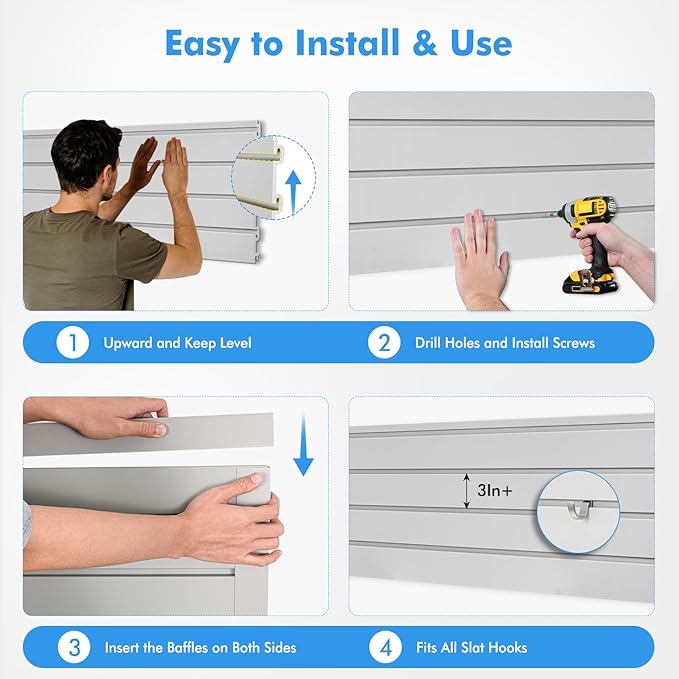 Easy to Install & Use

1 Upward and Keep Level

2 Drill Holes and Install Screws

3In+

3 Insert the Baffles on Both Sides

4 Fits All Slat Hooks