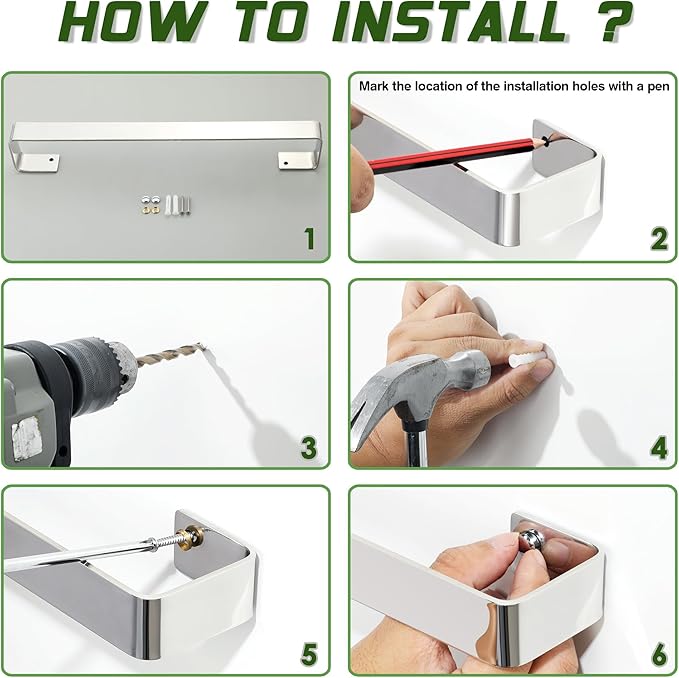 HOW TO INSTALL ?

1

Mark the location of the installation holes with a pen

2

3

4

5

6