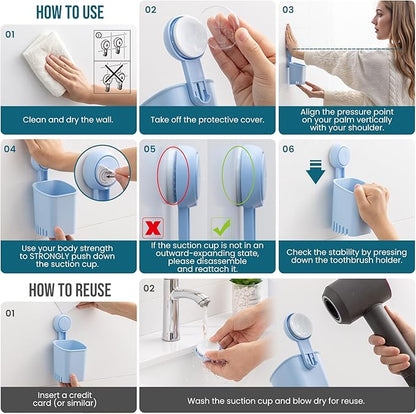 HOW TO USE

01

Clean and dry the wall.

02

Take off the protective cover.

03

Align the pressure point on your palm vertically with your shoulder.

04

Use your body strength to STRONGLY push down the suction cup.

05

If the suction cup is not in an outward-expanding state, please disassemble and reattach it.

06

Check the stability by pressing down the toothbrush holder.

HOW TO REUSE

01

Insert a credit card (or similar)

02

Wash the suction cup and blow dry for reuse.