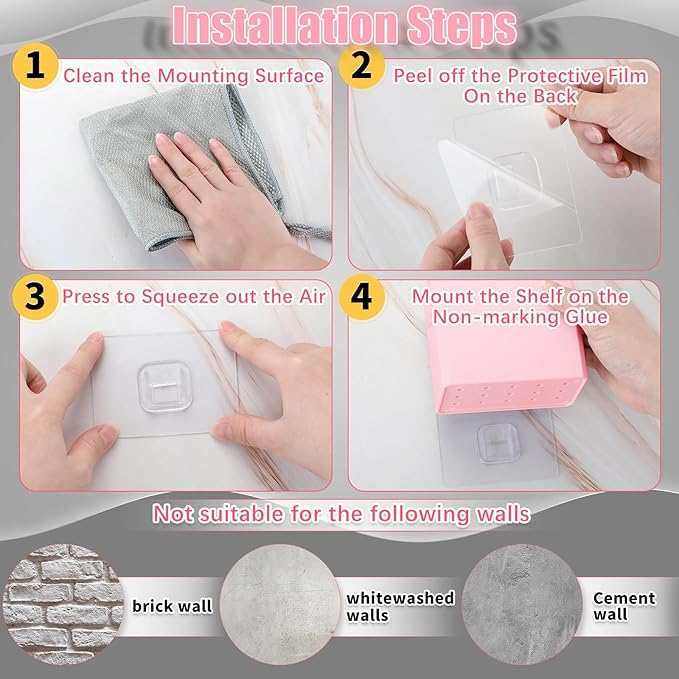 Installation Steps

1 Clean the Mounting Surface

2 Peel off the Protective Film On the Back

3 Press to Squeeze out the Air

4 Mount the Shelf on the Non-marking Glue

Not suitable for the following walls

brick wall

whitewashed walls

Cement wall