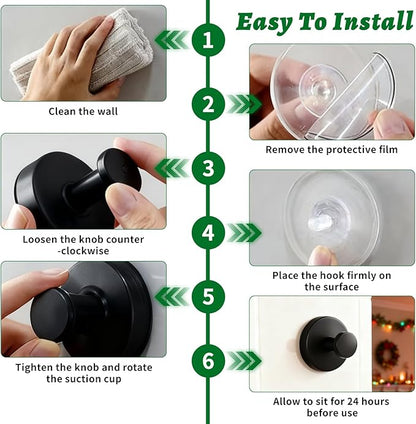 Easy To Install

1

Clean the wall

2

Remove the protective film

3

Loosen the knob counter -clockwise

4

Place the hook firmly on the surface

5

Tighten the knob and rotate the suction cup

6

Allow to sit for 24 hours before use