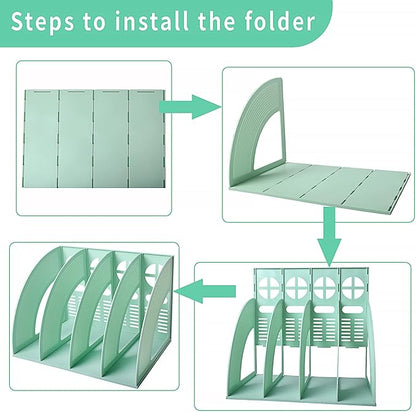 Steps to install the folder