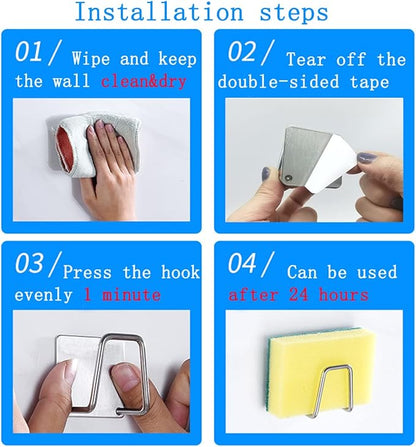 Installation steps

01/ Wipe and keep the wall clean&dry

02/ Tear off the double-sided tape

03/ Press the hook evenly 1 minute

04/ Can be used after 24 hours