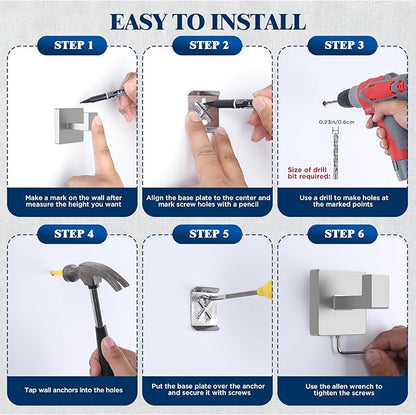 EASY TO INSTALL

STEP 1

Make a mark on the wall after measure the height you want

STEP 2

Align the base plate to the center and mark screw holes with a pencil

STEP 3

0.23in/0.6cm

Size of drill bit required:

Use a drill to make holes at the marked points

STEP 4

Tap wall anchors into the holes

STEP 5

Put the base plate over the anchor and secure it with screws

STEP 6

Use the allen wrench to tighten the screws