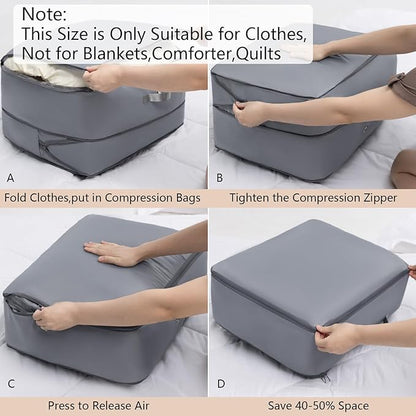 Note:
This Size is Only Suitable for Clothes, Not for Blankets,Comforter,Quilts

A

Fold Clothes,put in Compression Bags

B

Tighten the Compression Zipper

C

Press to Release Air

D

Save 40-50% Space