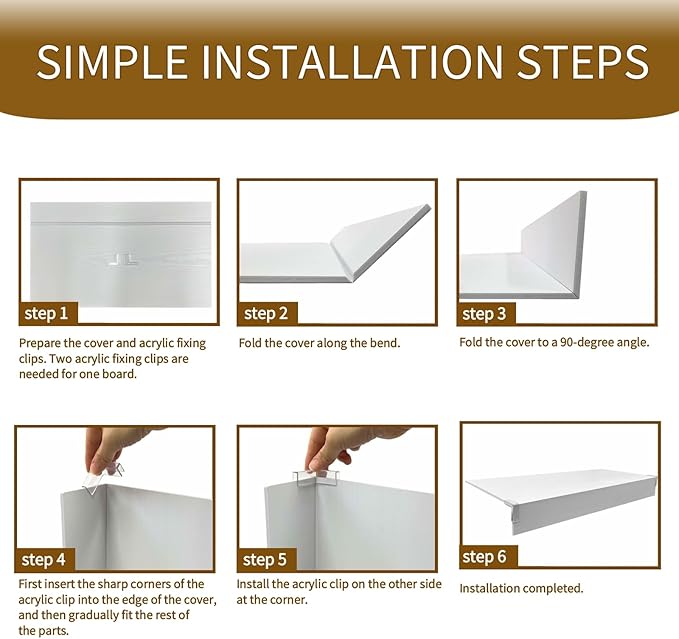 SIMPLE INSTALLATION STEPS

step 1

Prepare the cover and acrylic fixing clips. Two acrylic fixing clips are needed for one board.

step 2

Fold the cover along the bend.

step 3

Fold the cover to a 90-degree angle.

step 4

First insert the sharp corners of the acrylic clip into the edge of the cover, and then gradually fit the rest of the parts.

step 5

Install the acrylic clip on the other side at the corner.

step 6

Installation completed.