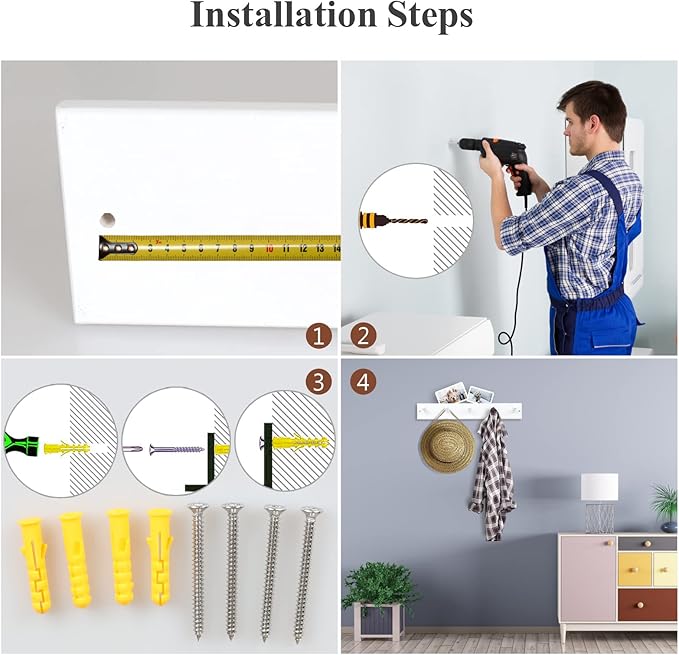 Installation Steps

3 4 5 6 7 8 9 10 11 12 13 14

1

2

3

4