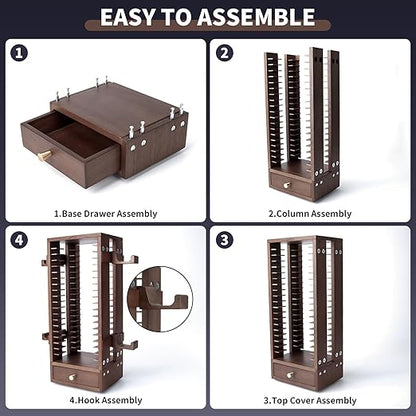 EASY TO ASSEMBLE

1

1.Base Drawer Assembly

2

2.Column Assembly

4

4.Hook Assembly

3

3.Top Cover Assembly