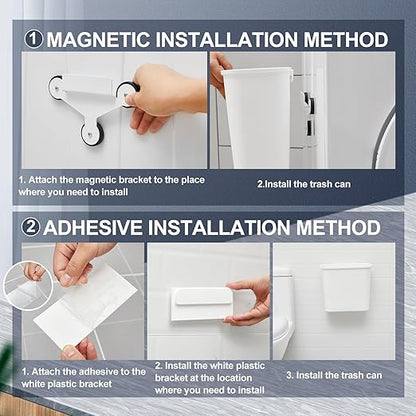 ① MAGNETIC INSTALLATION METHOD

1. Attach the magnetic bracket to the place where you need to install

2.Install the trash can

② ADHESIVE INSTALLATION METHOD

1. Attach the adhesive to the white plastic bracket

2. Install the white plastic bracket at the location where you need to install

3. Install the trash can