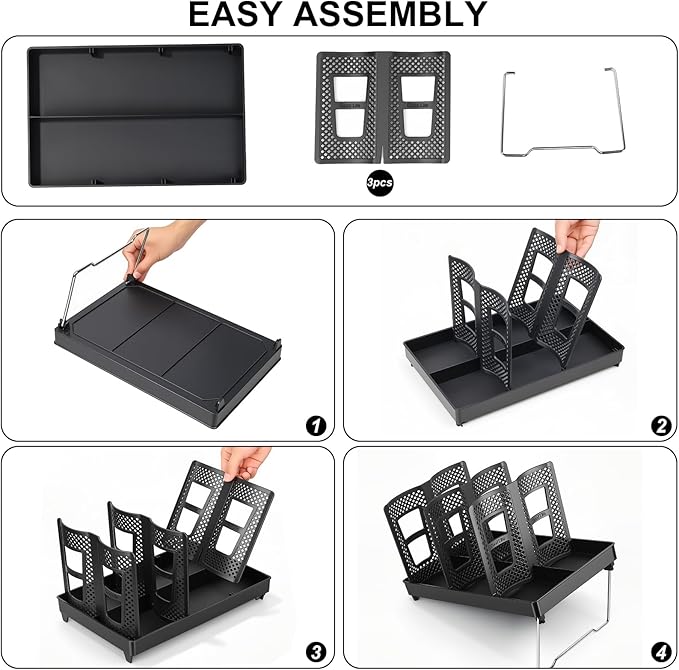 EASY ASSEMBLY

3pcs

1

2

3

4