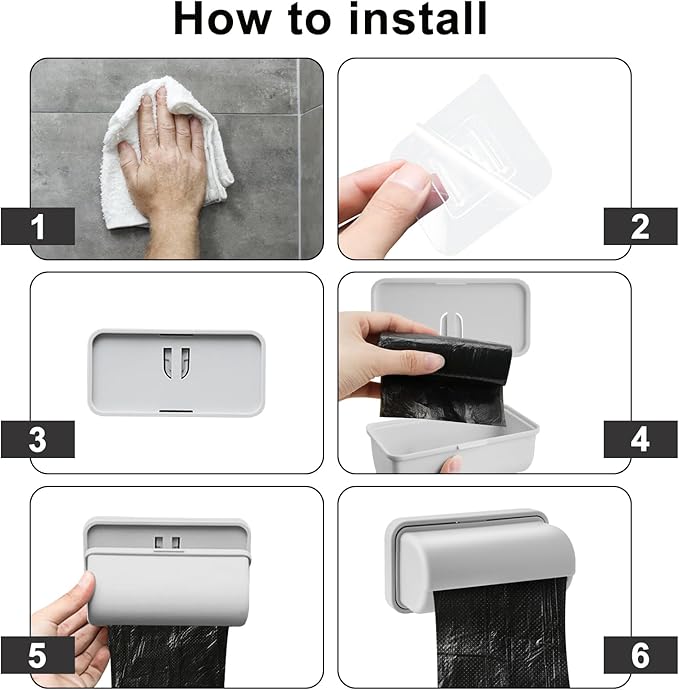 How to install

1

2

3

4

5

6