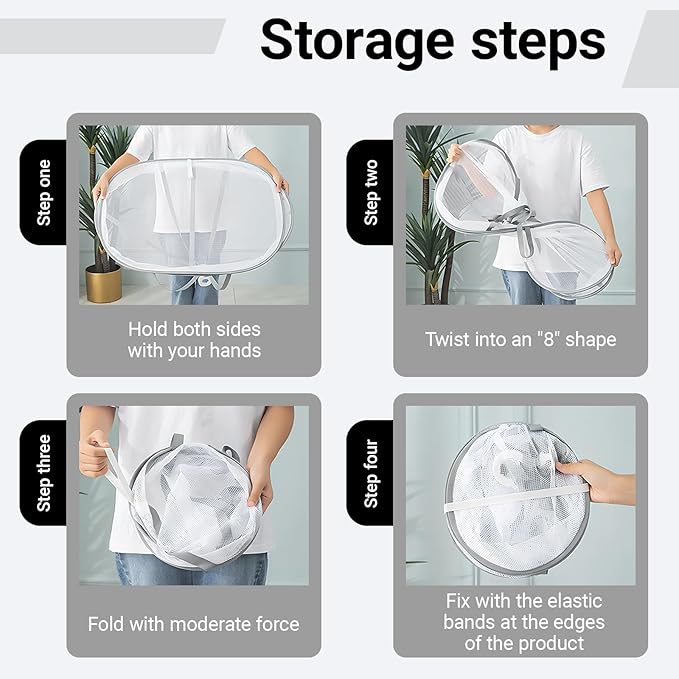 Storage steps

Step one

Hold both sides with your hands

Step two

Twist into an "8" shape

Step three

Fold with moderate force

Step four

Fix with the elastic bands at the edges of the product