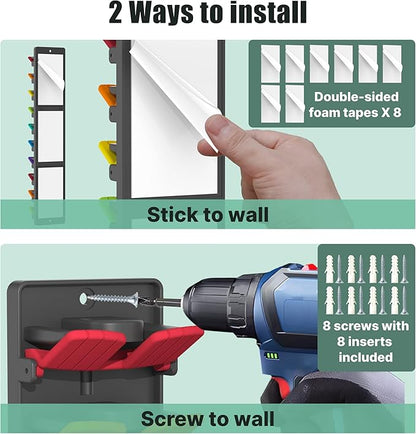 2 Ways to install

Double-sided foam tapes X 8

Stick to wall

8 screws with 8 inserts included

Screw to wall