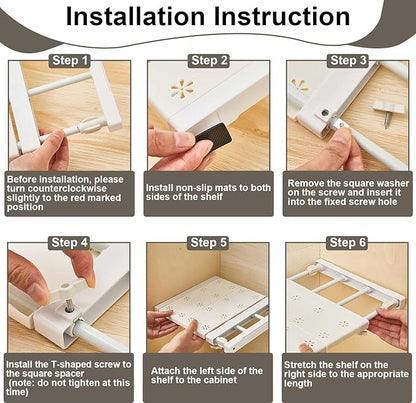 Installation Instruction

Step 1

Before installation, please turn counterclockwise slightly to the red marked position

Step 2

Install non-slip mats to both sides of the shelf

Step 3

Remove the square washer on the screw and insert it into the fixed screw hole

Step 4

Install the T-shaped screw to the square spacer (note: do not tighten at this time)

Step 5

Attach the left side of the shelf to the cabinet

Step 6

Stretch the shelf on the right side to the appropriate length